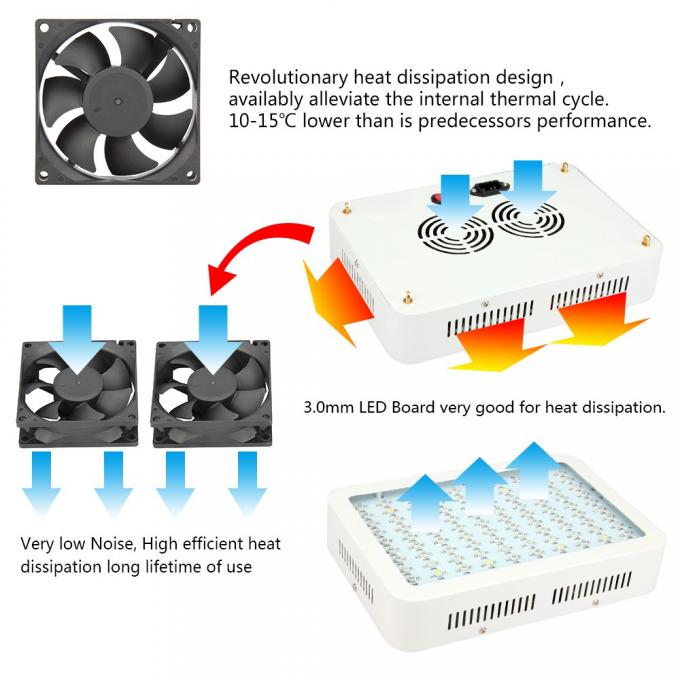 Revolutionary heat dissipation design ,
availably alleviate the internal thermal cycle.
10-15℃ lower than is predecessors performance.

3.0mm LED Board very good for heat dissipation.

Very low Noise, High efficient heat dissipation long lifetime of use